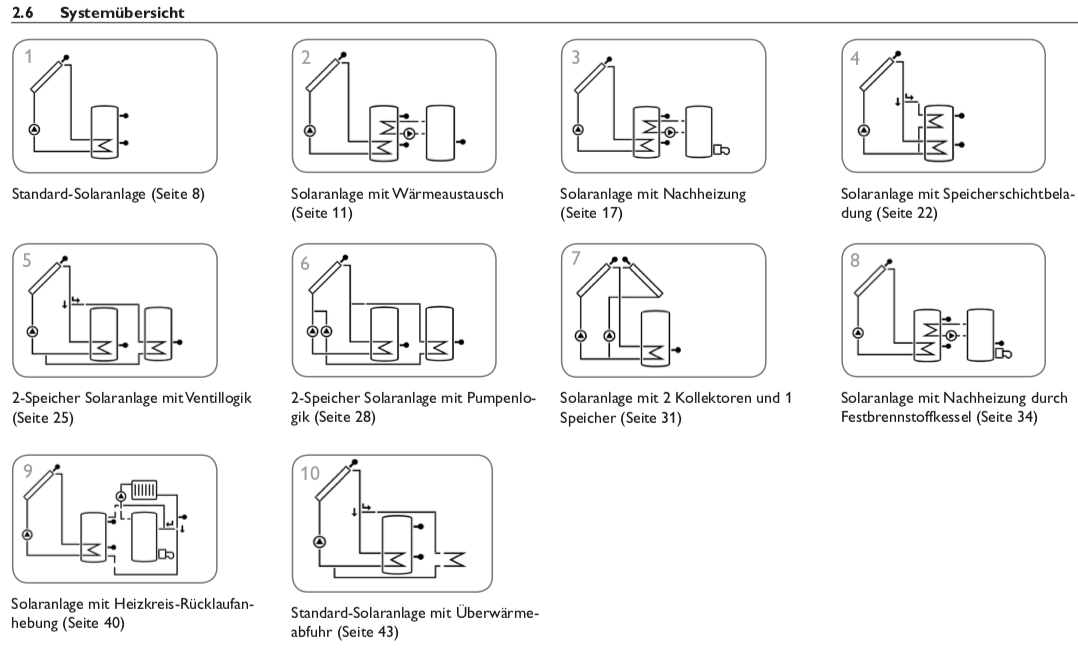 2.6 Systemübersicht

1

Standard-Solaranlage (Seite 8)

2

Solaranlage mit Wärmeaustausch (Seite 11)

3

Solaranlage mit Nachheizung (Seite 17)

4

Solaranlage mit Speicherschichtbeladung (Seite 22)

5

2-Speicher Solaranlage mit Ventillogik (Seite 25)

6

2-Speicher Solaranlage mit Pumpenlogik (Seite 28)

7

Solaranlage mit 2 Kollektoren und 1 Speicher (Seite 31)

8

Solaranlage mit Nachheizung durch Festbrennstoffkessel (Seite 34)

9

Solaranlage mit Heizkreis-Rücklaufanhebung (Seite 40)

10

Standard-Solaranlage mit Überwärmeabfuhr (Seite 43)