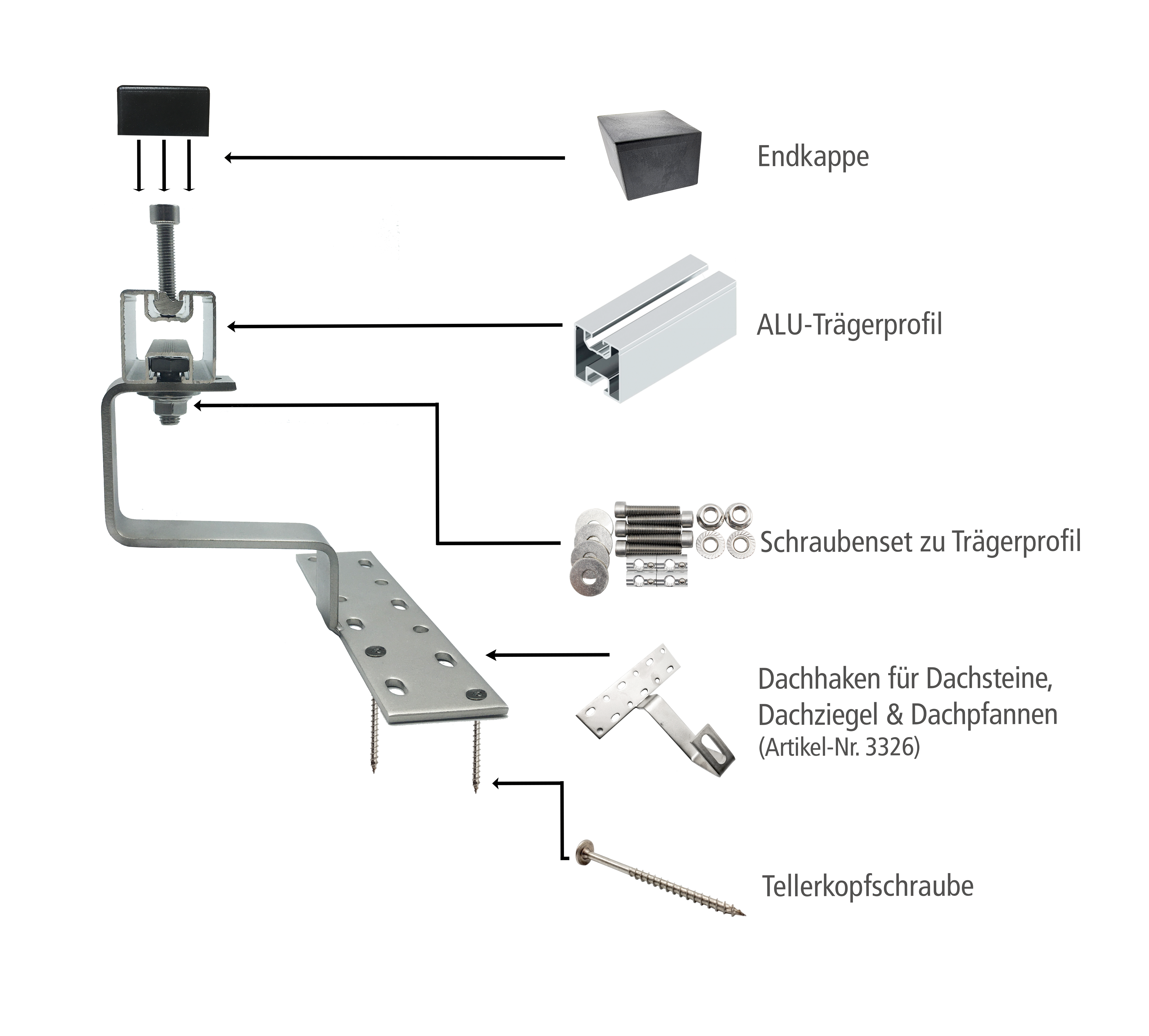 Endkappe

ALU-Trägerprofil

Schraubenset zu Trägerprofil

Dachhaken für Dachsteine, Dachziegel & Dachpfannen
(Artikel-Nr. 3326)

Tellerkopfschraube