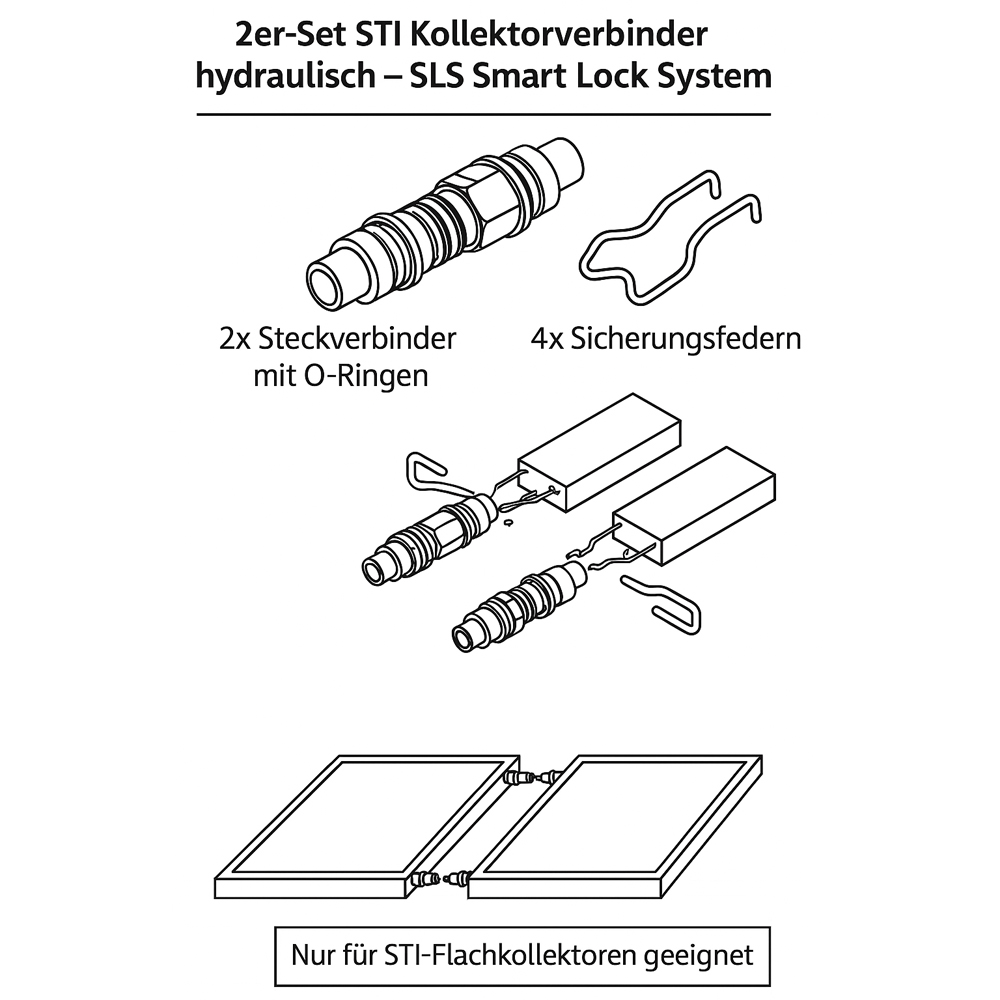 2er-Set STI Kollektorverbinder hydraulisch – SLS Smart Lock System

2x Steckverbinder mit O-Ringen

4x Sicherungsfedern

Nur für STI-Flachkollektoren geeignet