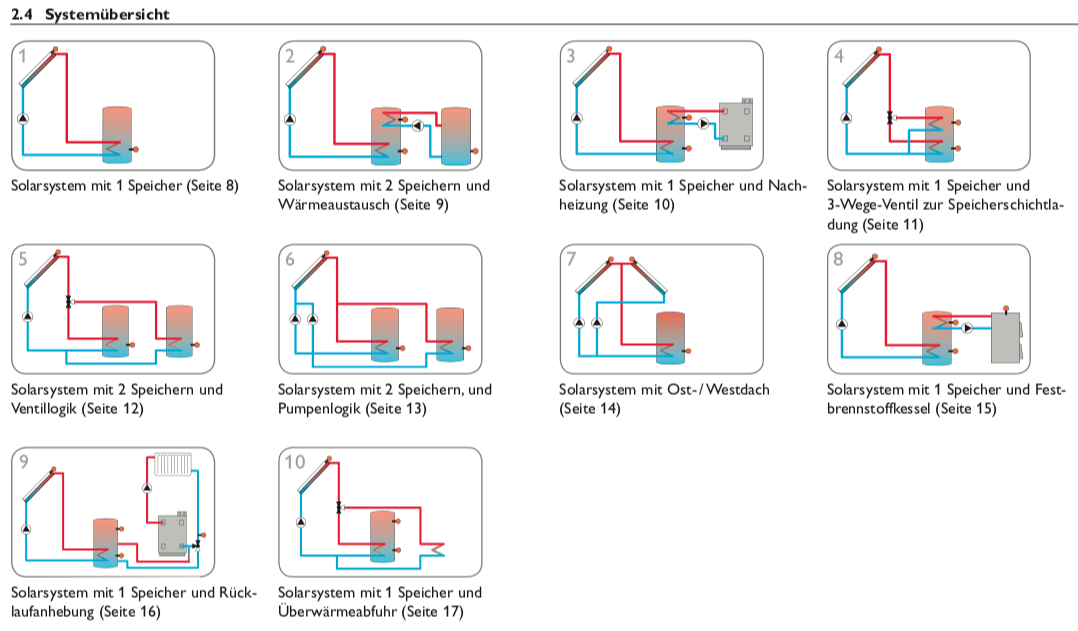 2.4 Systemübersicht

1

Solarsystem mit 1 Speicher (Seite 8)

2

Solarsystem mit 2 Speichern und Wärmeaustausch (Seite 9)

3

Solarsystem mit 1 Speicher und Nachheizung (Seite 10)

4

Solarsystem mit 1 Speicher und 3-Wege-Ventil zur Speicherschichtladung (Seite 11)

5

Solarsystem mit 2 Speichern und Ventillogik (Seite 12)

6

Solarsystem mit 2 Speichern, und Pumpenlogik (Seite 13)

7

Solarsystem mit Ost- / Westdach (Seite 14)

8

Solarsystem mit 1 Speicher und Festbrennstoffkessel (Seite 15)

9

Solarsystem mit 1 Speicher und Rücklaufanhebung (Seite 16)

10

Solarsystem mit 1 Speicher und Überwärmeabfuhr (Seite 17)