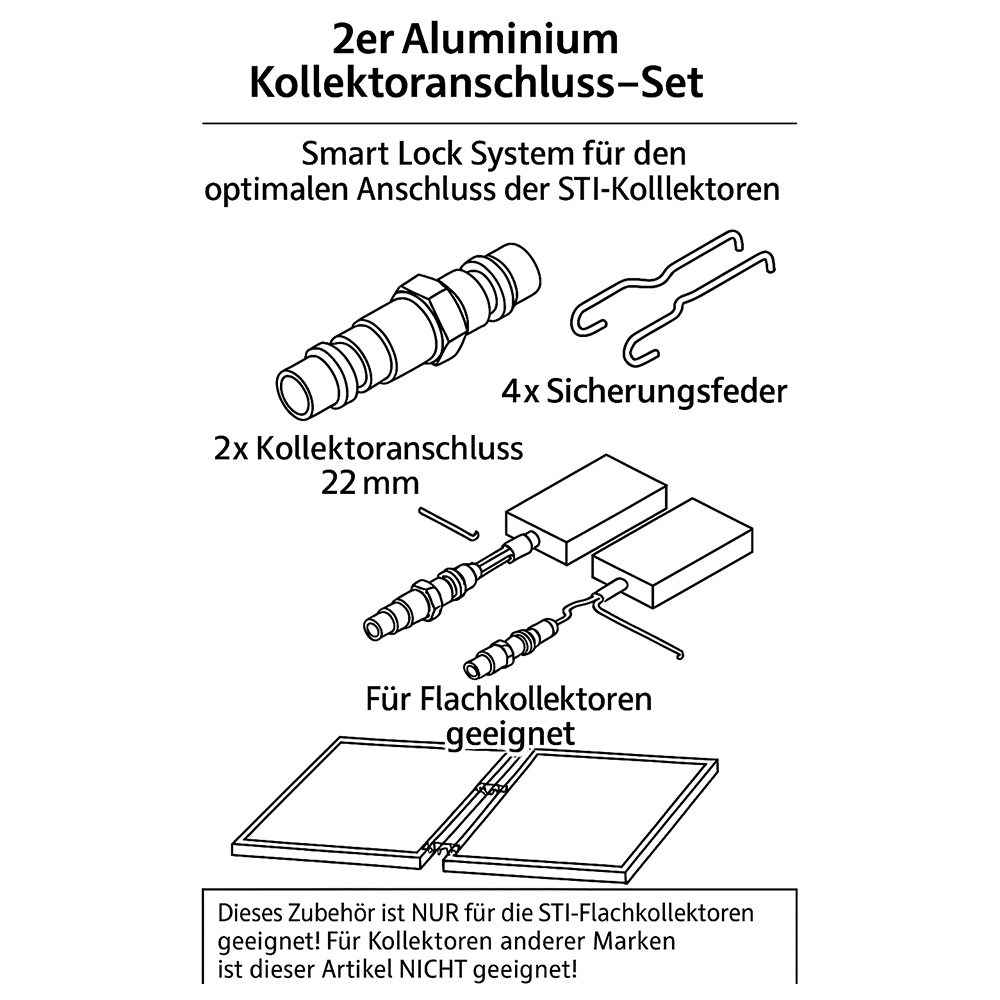 2er Aluminium Kollektoranschluss–Set

Smart Lock System für den optimalen Anschluss der STI-Kolllektoren

4x Sicherungsfeder

2x Kollektoranschluss 22 mm

Für Flachkollektoren geeignet

Dieses Zubehör ist NUR für die STI-Flachkollektoren geeignet! Für Kollektoren anderer Marken ist dieser Artikel NICHT geeignet!