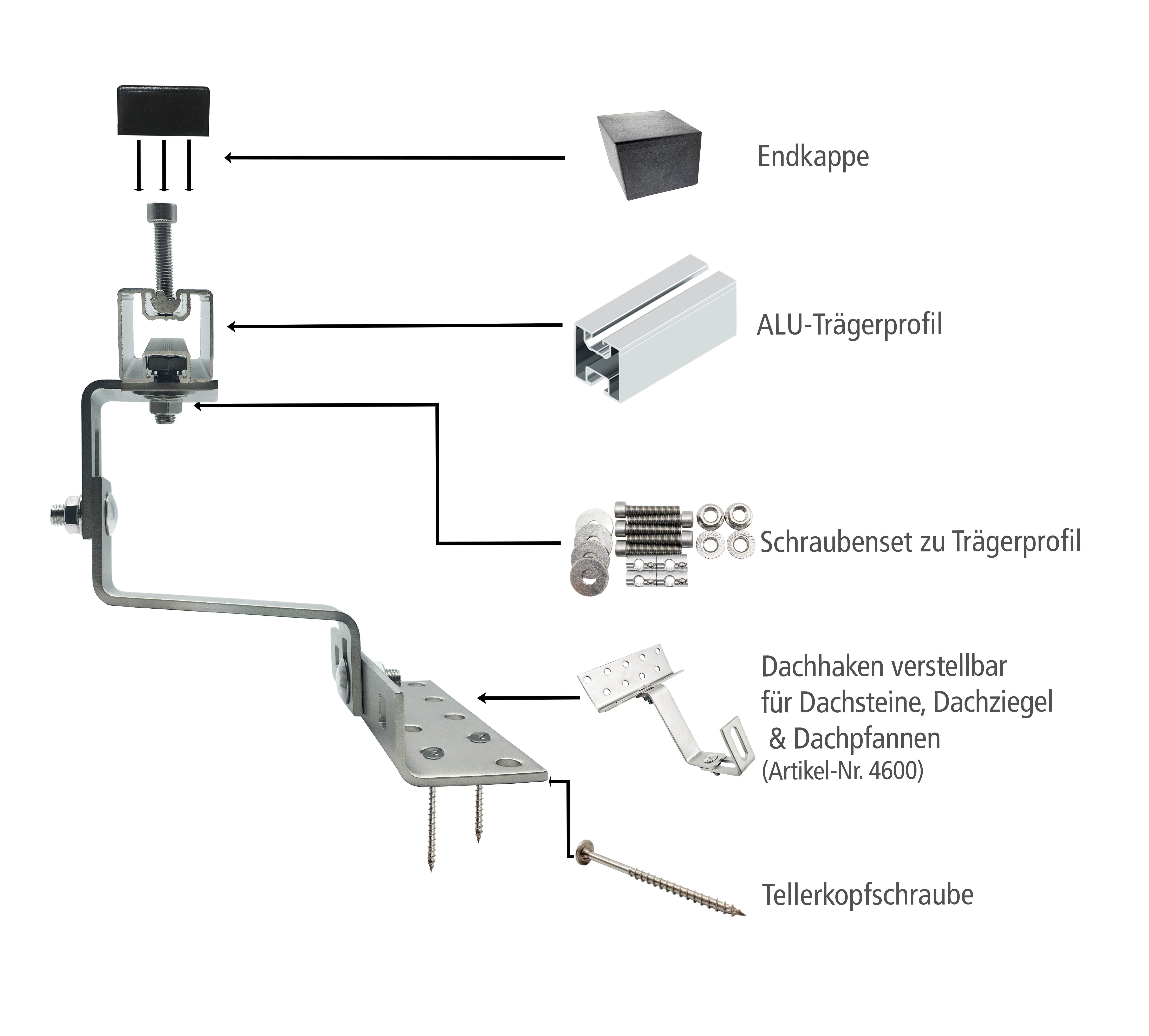 Endkappe

ALU-Trägerprofil

Schraubenset zu Trägerprofil

Dachhaken verstellbar
für Dachsteine, Dachziegel
& Dachpfannen
(Artikel-Nr. 4600)

Tellerkopfschraube