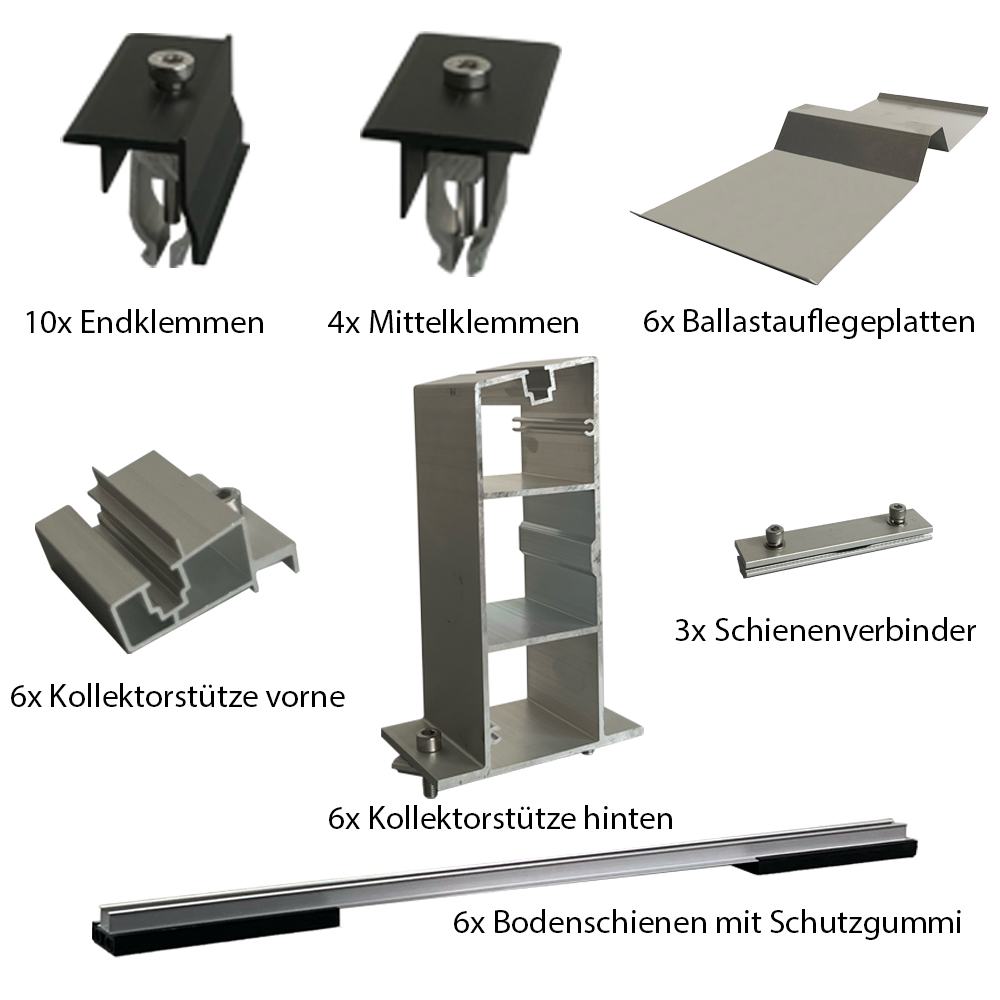 10x Endklemmen

4x Mittelklemmen

6x Ballastauflegeplatten

6x Kollektorstütze vorne

3x Schienenverbinder

6x Kollektorstütze hinten

6x Bodenschienen mit Schutzgummi