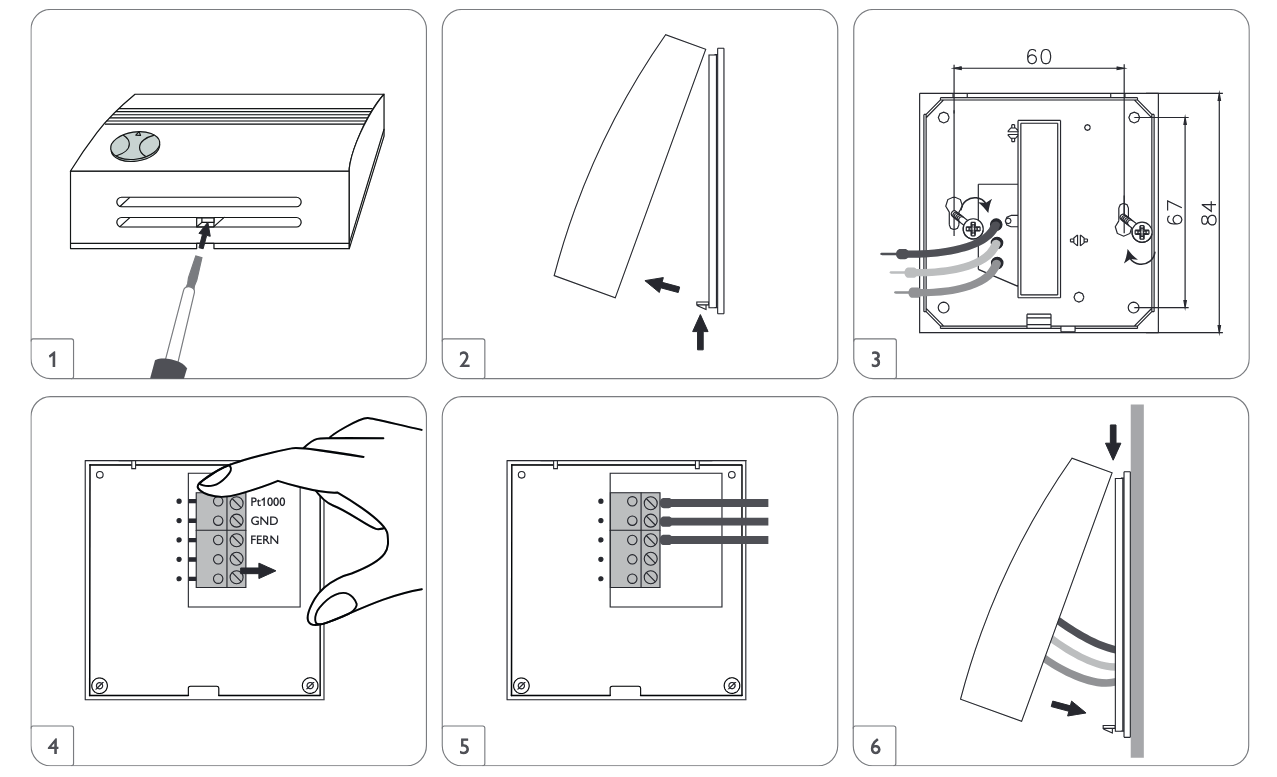 1

2

60
67
84
3

Pt1000
GND
FERN
4

5

6