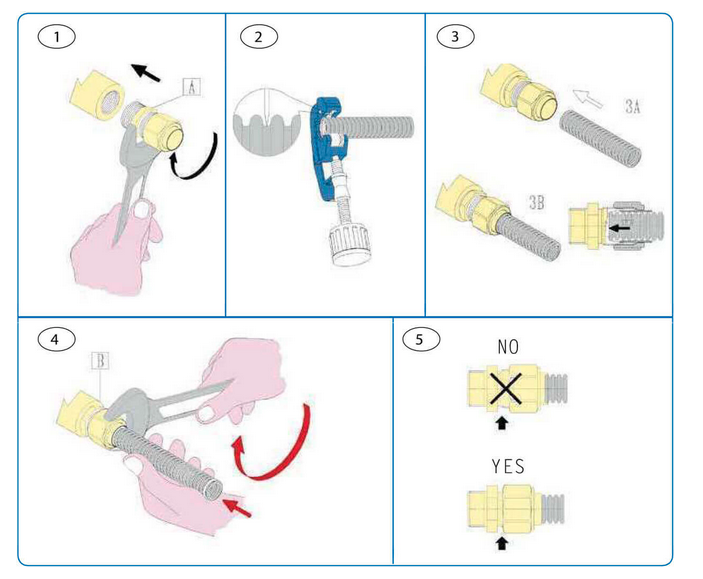 1

A

2

3

3A

3B

4

B

5

NO

YES