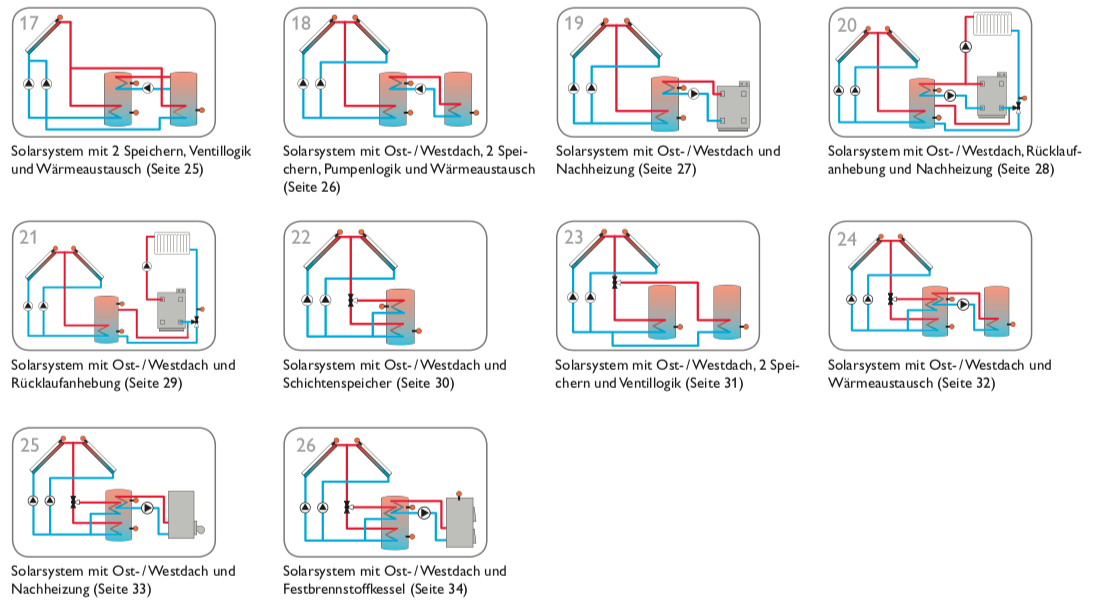 17

Solarsystem mit 2 Speichern, Ventillogik und Wärmeaustausch (Seite 25)

18

Solarsystem mit Ost- / Westdach, 2 Speichern, Pumpenlogik und Wärmeaustausch (Seite 26)

19

Solarsystem mit Ost- / Westdach und Nachheizung (Seite 27)

20

Solarsystem mit Ost- / Westdach, Rücklaufanhebung und Nachheizung (Seite 28)

21

Solarsystem mit Ost- / Westdach und Rücklaufanhebung (Seite 29)

22

Solarsystem mit Ost- / Westdach und Schichtenspeicher (Seite 30)

23

Solarsystem mit Ost- / Westdach, 2 Speichern und Ventillogik (Seite 31)

24

Solarsystem mit Ost- / Westdach und Wärmeaustausch (Seite 32)

25

Solarsystem mit Ost- / Westdach und Nachheizung (Seite 33)

26

Solarsystem mit Ost- / Westdach und Festbrennstoffkessel (Seite 34)